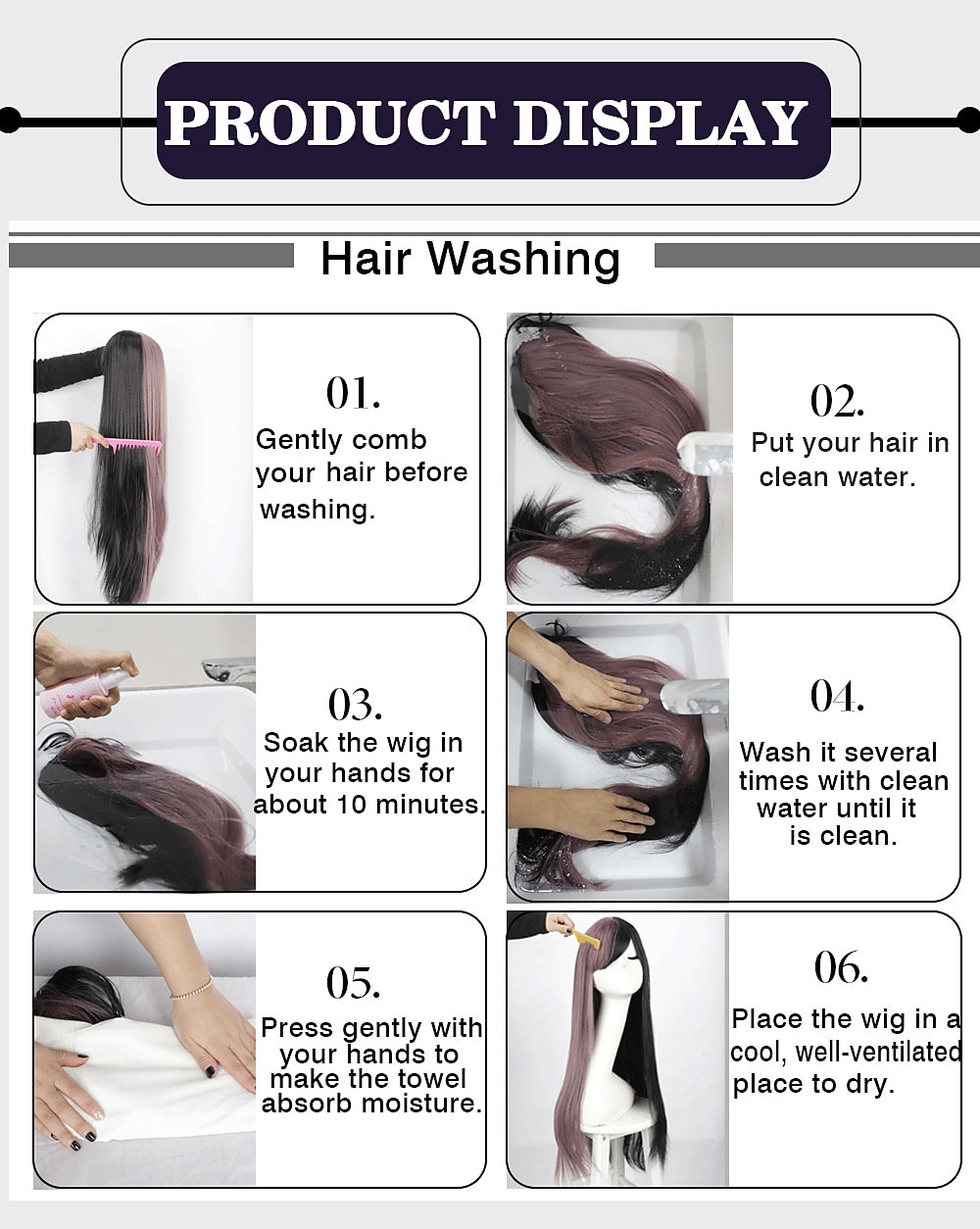 PRODUCT DISPLAY

Hair Washing

01.
Gently comb your hair before washing.

02.
Put your hair in clean water.

03.
Soak the wig in your hands for about 10 minutes.

04.
Wash it several times with clean water until it is clean.

05.
Press gently with your hands to make the towel absorb moisture.

06.
Place the wig in a cool, well-ventilated place to dry.