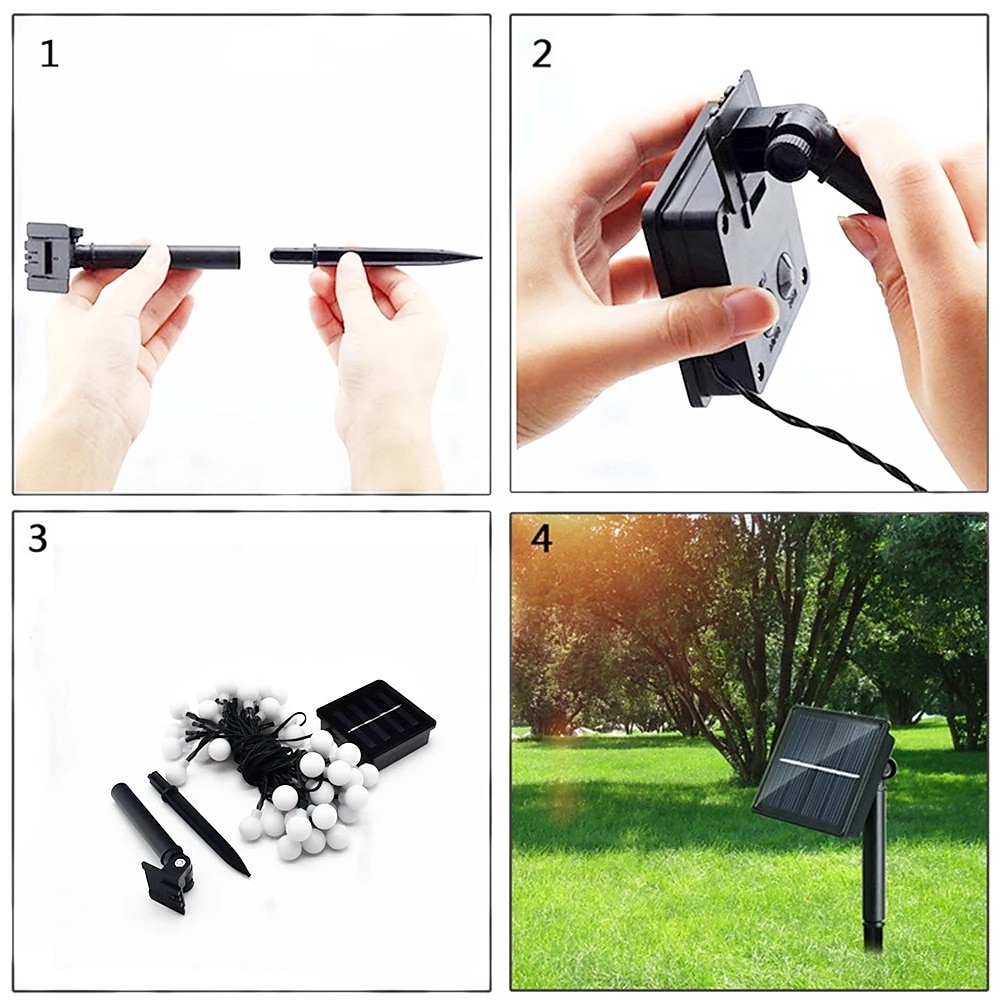 1

2

3

4