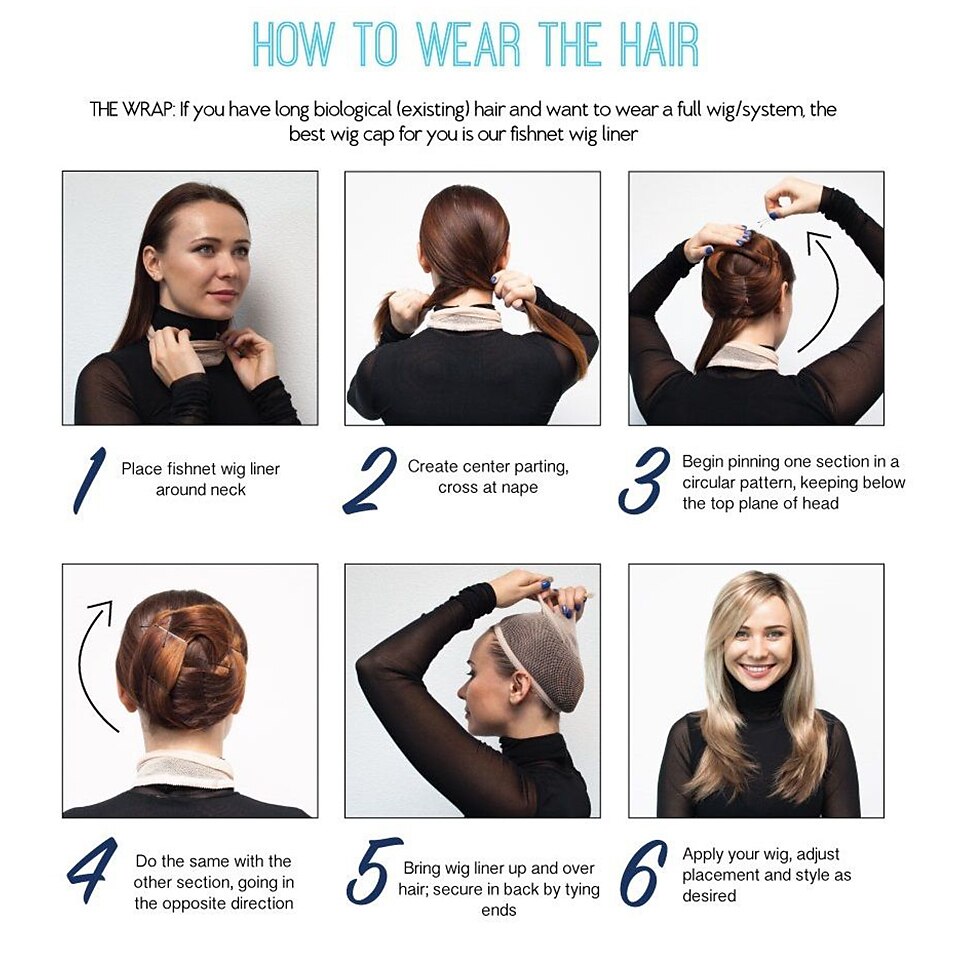 HOW TO WEAR THE HAIR

THE WRAP: If you have long biological (existing) hair and want to wear a full wig/system, the best wig cap for you is our fishnet wig liner

1 Place fishnet wig liner around neck

2 Create center parting, cross at nape

3 Begin pinning one section in a circular pattern, keeping below the top plane of head

4 Do the same with the other section, going in the opposite direction

5 Bring wig liner up and over hair; secure in back by tying ends

6 Apply your wig, adjust placement and style as desired