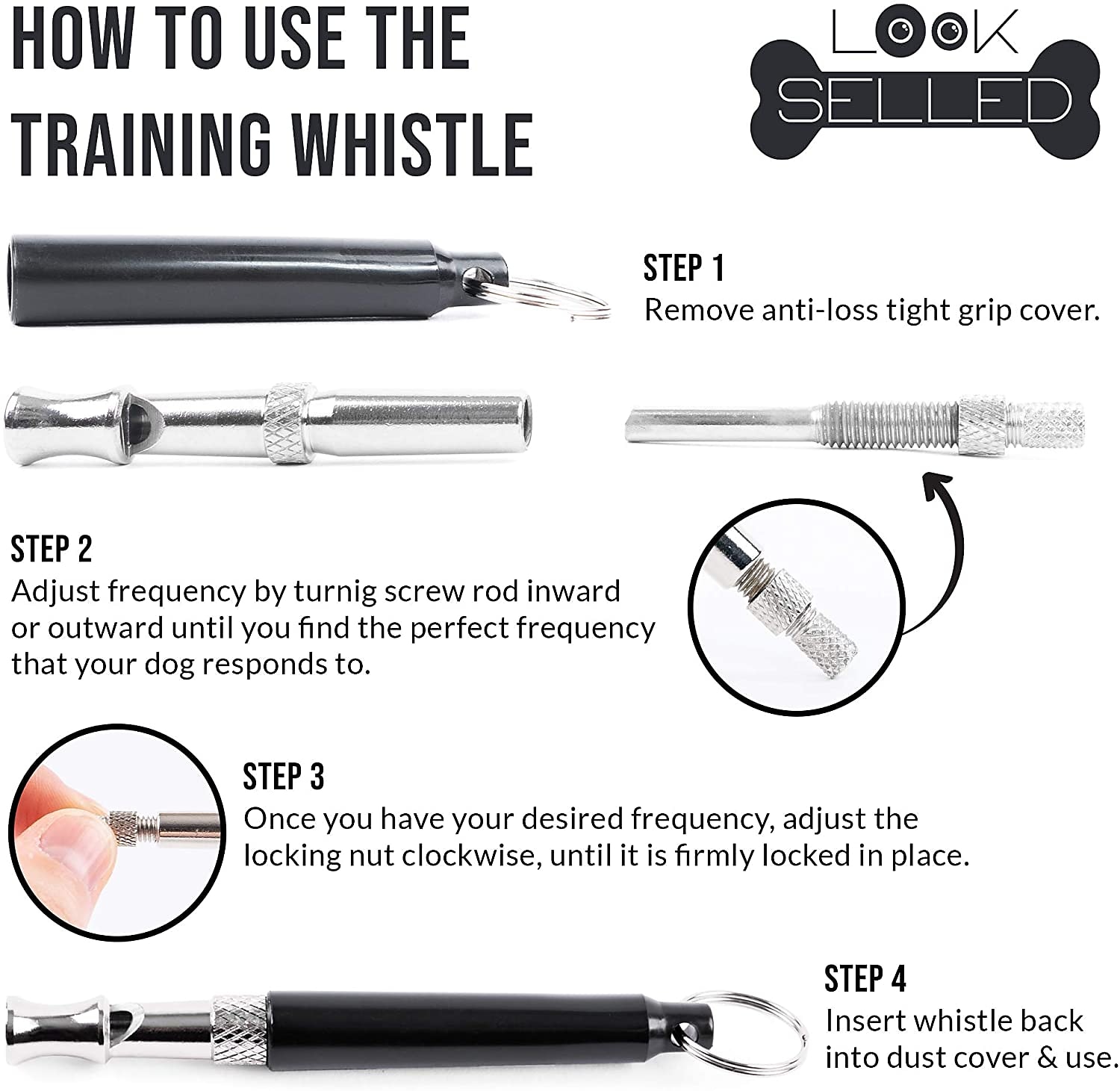 HOW TO USE THE TRAINING WHISTLE

LOOK SELLED

STEP 1
Remove anti-loss tight grip cover.

STEP 2
Adjust frequency by turnig screw rod inward or outward until you find the perfect frequency that your dog responds to.

STEP 3
Once you have your desired frequency, adjust the locking nut clockwise, until it is firmly locked in place.

STEP 4
Insert whistle back into dust cover & use.