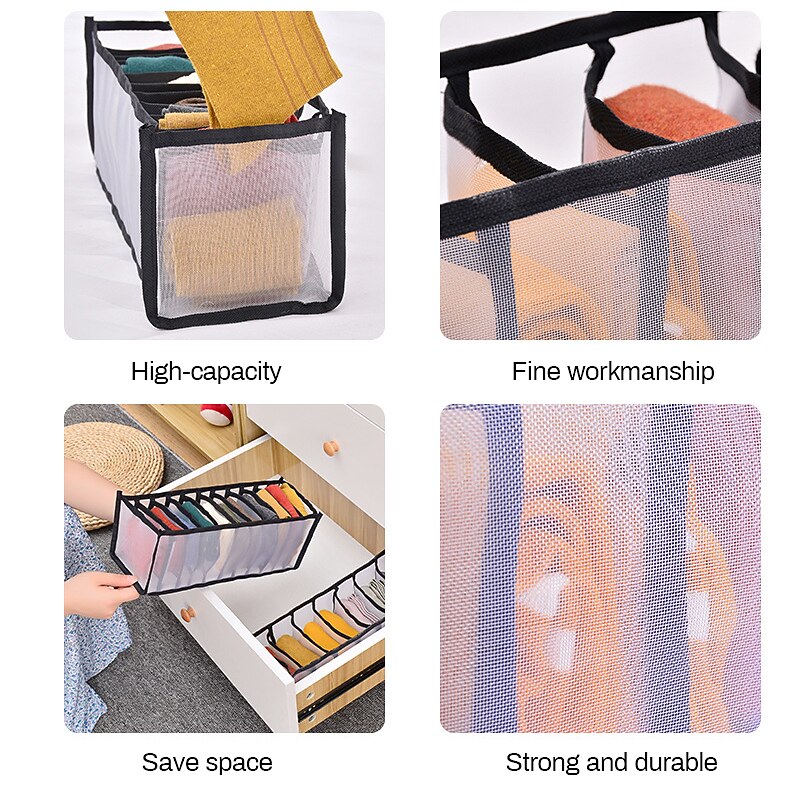 High-capacity

Fine workmanship

Save space

Strong and durable