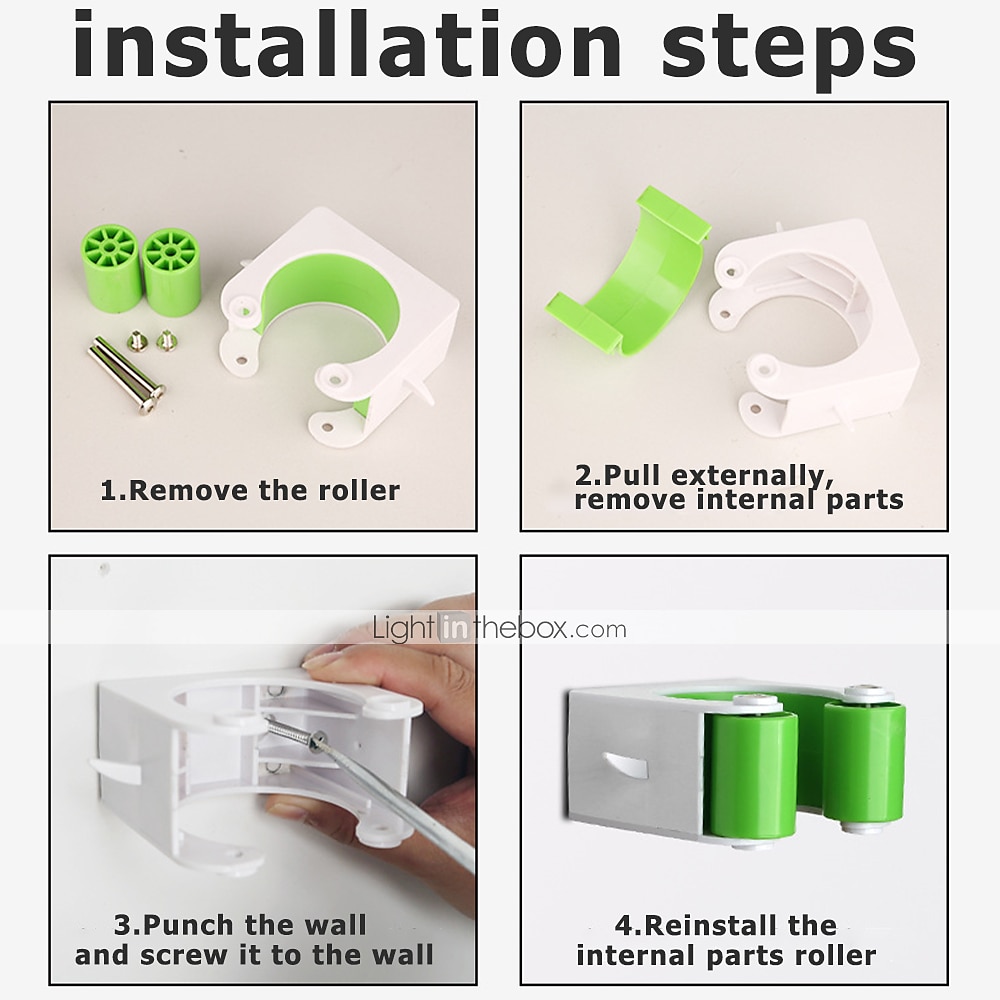 installation steps

1.Remove the roller

2.Pull externally, remove internal parts

Lightinthebox.com

3.Punch the wall and screw it to the wall

4.Reinstall the internal parts roller