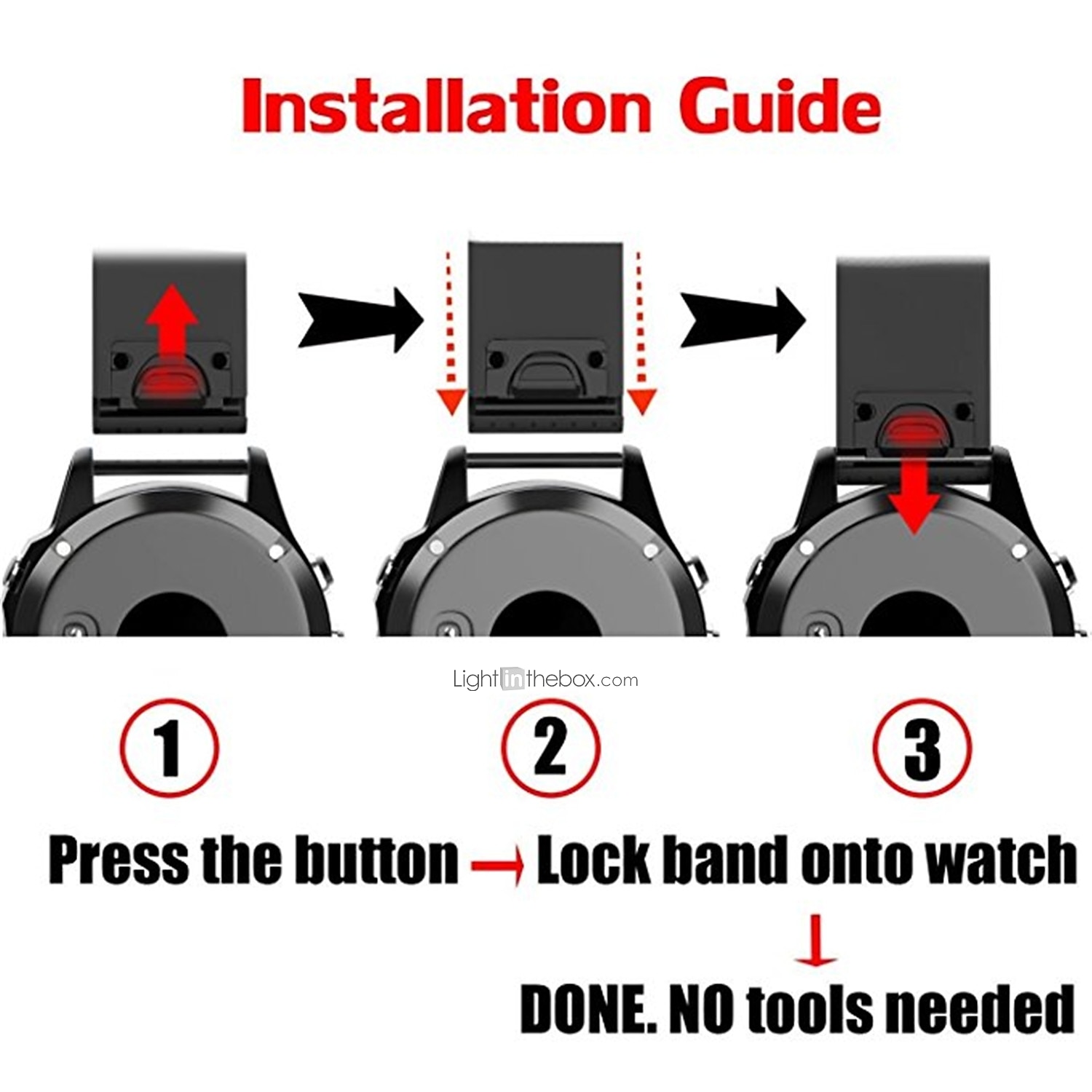 Installation Guide

Lightinthebox.com

1

2

3

Press the button → Lock band onto watch

↓

DONE. NO tools needed