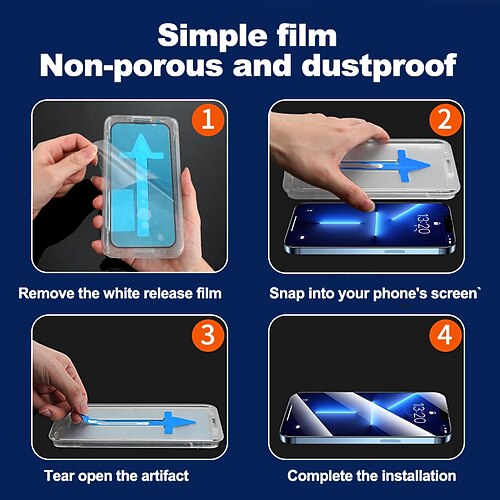 Simple film
Non-porous and dustproof

1

Remove the white release film

2

13:20

Snap into your phone's screen`

3

Tear open the artifact

4

13:20

Complete the installation